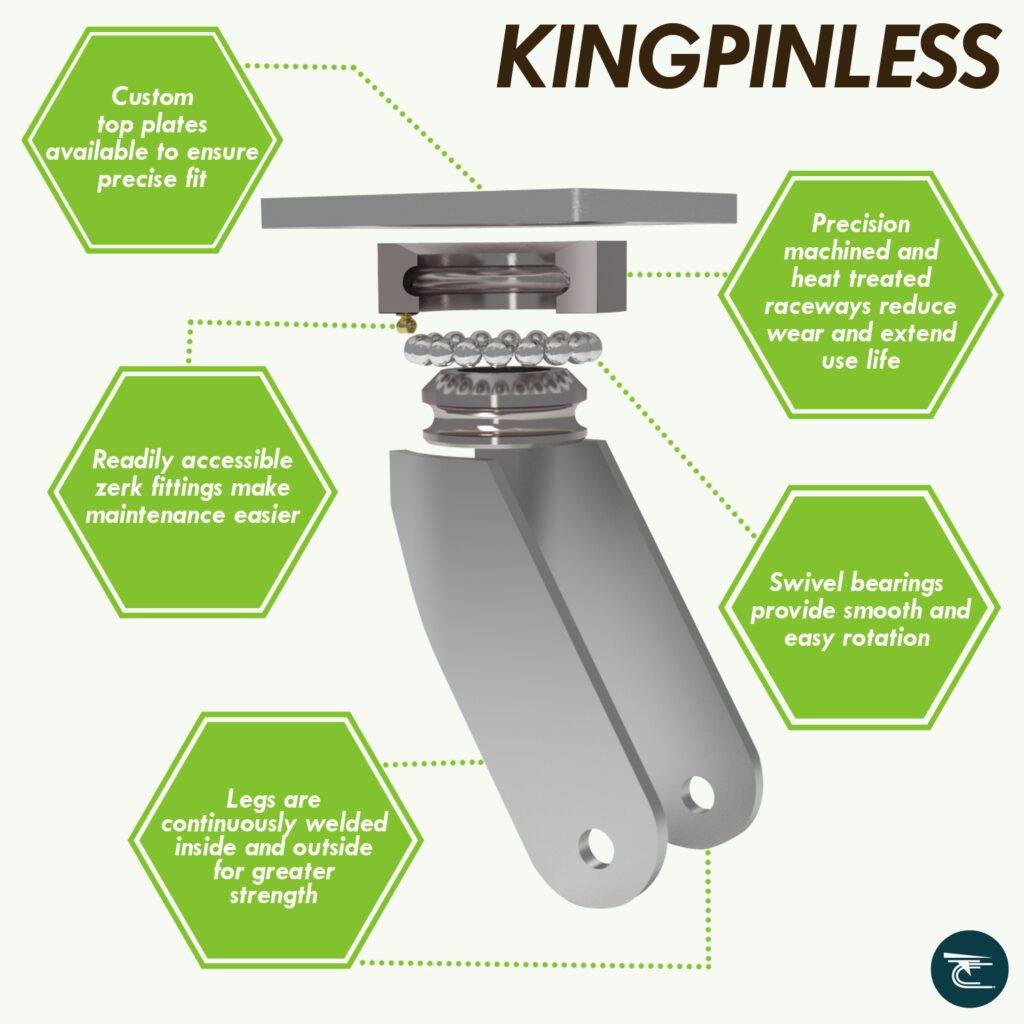 KINGPINLESS

Custom top plates available to ensure precise fit

Precision machined and heat treated raceways reduce wear and extend use life

Readily accessible zerk fittings make maintenance easier

Swivel bearings provide smooth and easy rotation

Legs are continuously welded inside and outside for greater strength